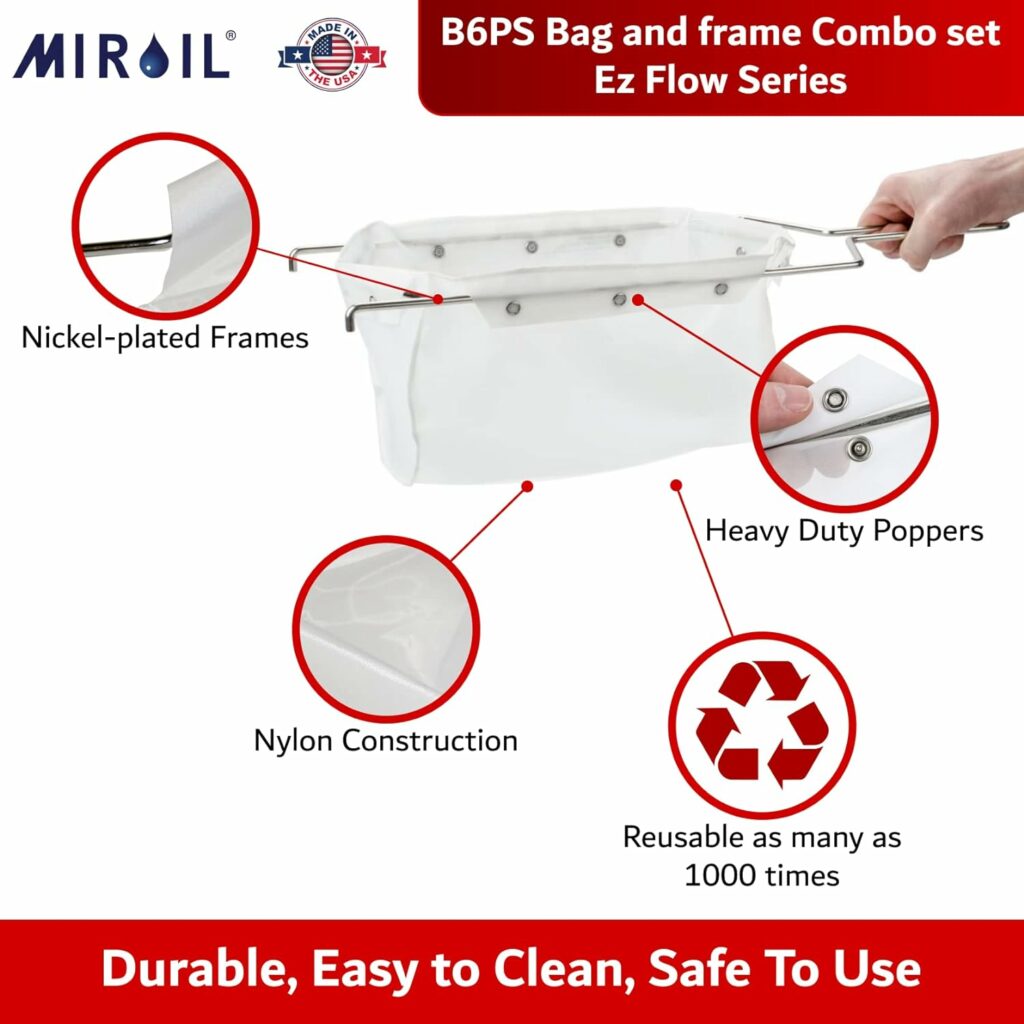 MIROIL®

MADE IN THE USA

B6PS Bag and frame Combo set Ez Flow Series

Nickel-plated Frames

Heavy Duty Poppers

Nylon Construction

Reusable as many as 1000 times

Durable, Easy to Clean, Safe To Use