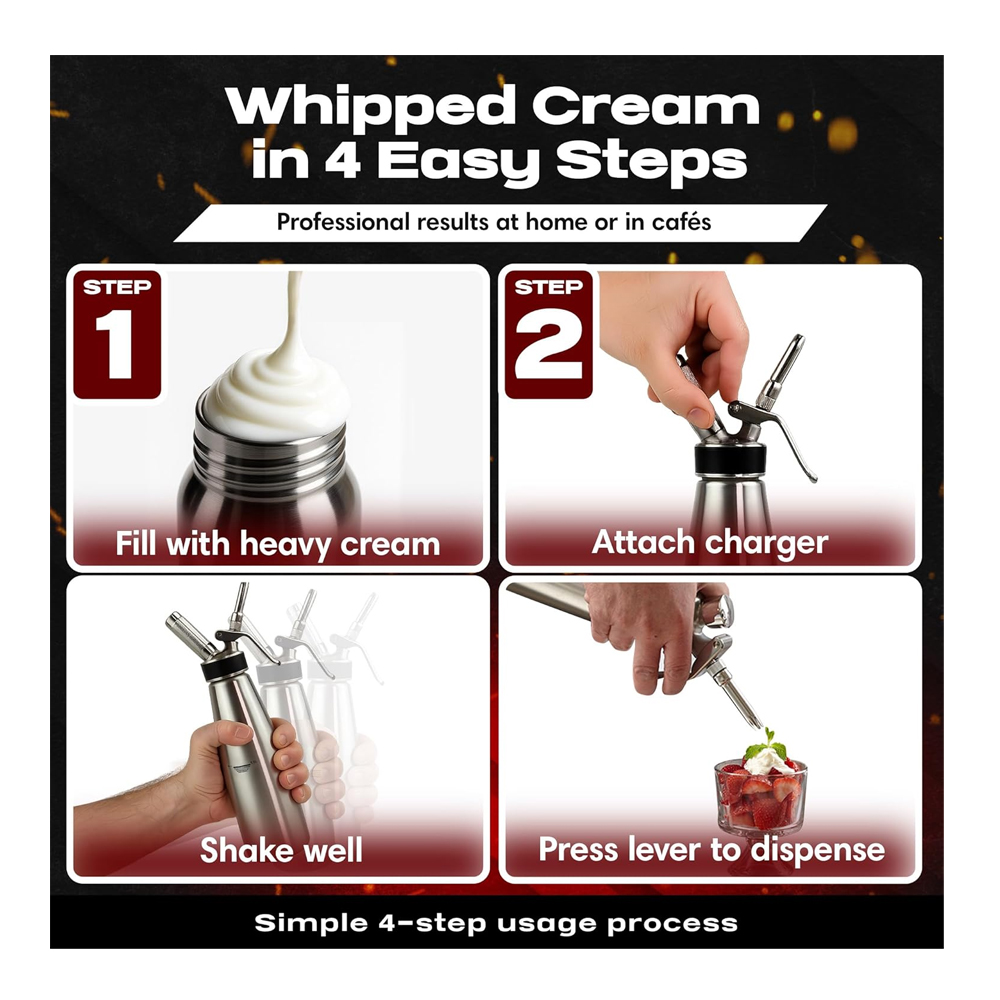 Whipped Cream in 4 Easy Steps

Professional results at home or in cafés

STEP 1

Fill with heavy cream

STEP 2

Attach charger

Shake well

Press lever to dispense

Simple 4-step usage process