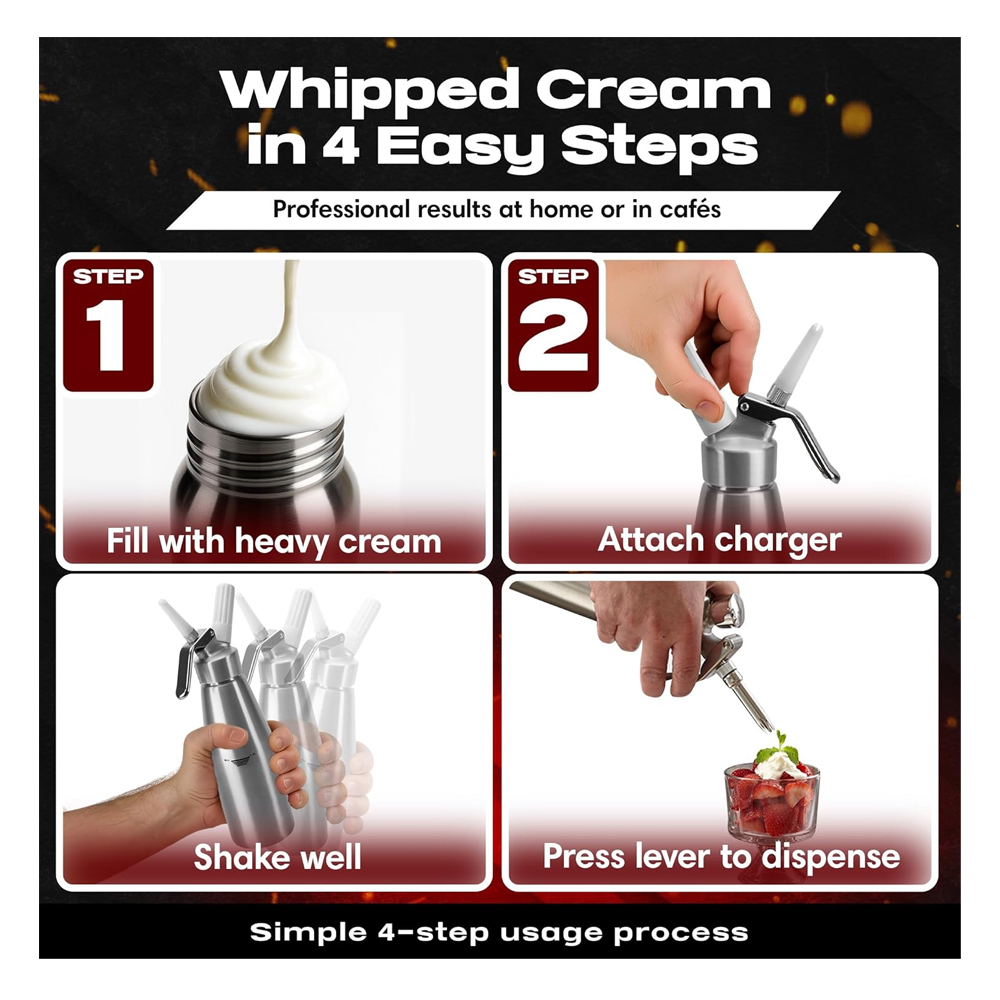 Whipped Cream in 4 Easy Steps

Professional results at home or in cafés

STEP 1

Fill with heavy cream

STEP 2

Attach charger

Shake well

Press lever to dispense

Simple 4-step usage process