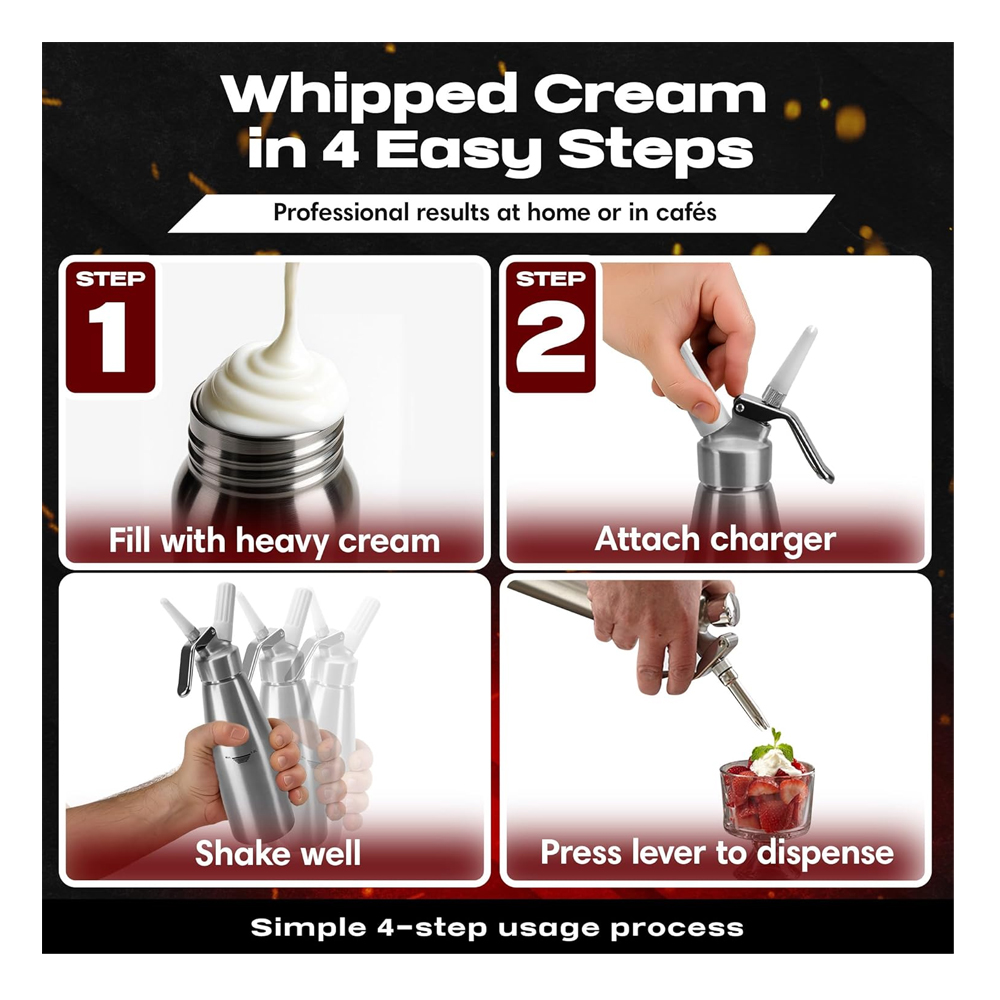 Whipped Cream in 4 Easy Steps

Professional results at home or in cafés

STEP 1

Fill with heavy cream

STEP 2

Attach charger

Shake well

Press lever to dispense

Simple 4-step usage process